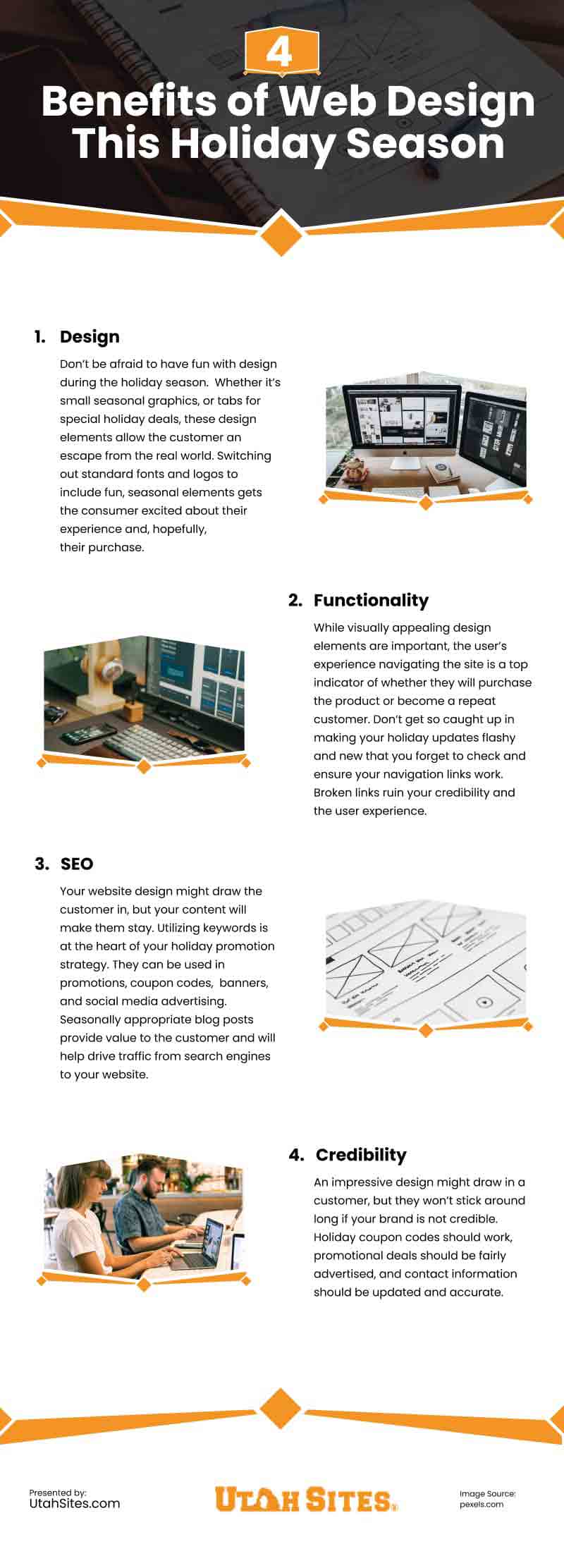 4

Benefits of Web Design This Holiday Season

1. Design

Don't be afraid to have fun with design during the holiday season. Whether it's small seasonal graphics, or tabs for special holiday deals, these design elements allow the customer an escape from the real world. Switching out standard fonts and logos to include fun, seasonal elements gets the consumer excited about their experience and, hopefully, their purchase.

2. Functionality

While visually appealing design elements are important, the user's experience navigating the site is a top indicator of whether they will purchase the product or become a repeat customer. Don't get so caught up in making your holiday updates flashy and new that you forget to check and ensure your navigation links work. Broken links ruin your credibility and the user experience.

3. SEO

Your website design might draw the customer in, but your content will make them stay. Utilizing keywords is at the heart of your holiday promotion strategy. They can be used in promotions, coupon codes, banners, and social media advertising. Seasonally appropriate blog posts provide value to the customer and will help drive traffic from search engines to your website.

4. Credibility

An impressive design might draw in a customer, but they won't stick around long if your brand is not credible. Holiday coupon codes should work, promotional deals should be fairly advertised, and contact information should be updated and accurate.

Presented by:
UtahSites.com

UTAH SITES

Image Source:
pexels.com