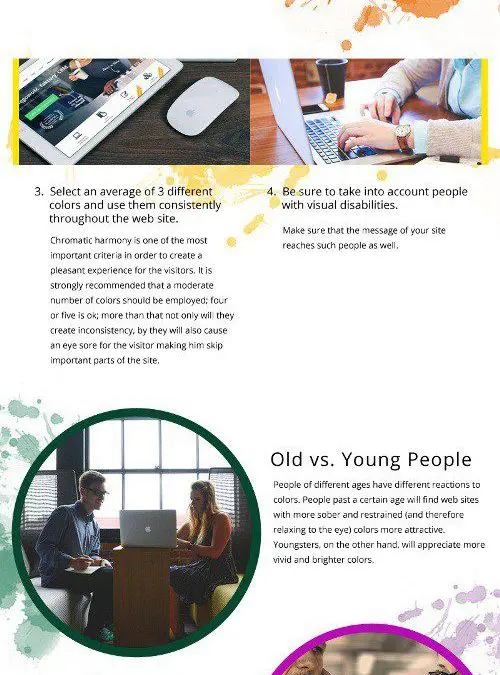 3. Select an average of 3 different colors and use them consistently throughout the web site.

Chromatic harmony is one of the most important criteria in order to create a pleasant experience for the visitors. It is strongly recommended that a moderate number of colors should be employed; four or five is ok; more than that not only will they create inconsistency, by they will also cause an eye sore for the visitor making him skip important parts of the site.

4. Be sure to take into account people with visual disabilities.

Make sure that the message of your site reaches such people as well.

Old vs. Young People

People of different ages have different reactions to colors. People past a certain age will find web sites with more sober and restrained (and therefore relaxing to the eye) colors more attractive. Youngsters, on the other hand, will appreciate more vivid and brighter colors.