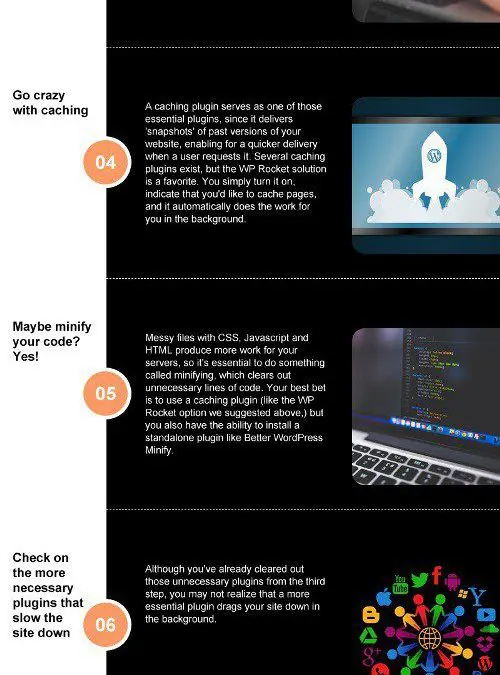 Go crazy with caching

04

A caching plugin serves as one of those essential plugins, since it delivers 'snapshots' of past versions of your website, enabling for a quicker delivery when a user requests it. Several caching plugins exist, but the WP Rocket solution is a favorite. You simply turn it on, indicate that you'd like to cache pages, and it automatically does the work for you in the background.

Maybe minify your code? Yes!

05

Messy files with CSS, Javascript and HTML produce more work for your servers, so it's essential to do something called minifying, which clears out unnecessary lines of code. Your best bet is to use a caching plugin (like the WP Rocket option we suggested above,) but you also have the ability to install a standalone plugin like Better WordPress Minify.

Check on the more necessary plugins that slow the site down

06

Although you've already cleared out those unnecessary plugins from the third step, you may not realize that a more essential plugin drags your site down in the background.

You Tube