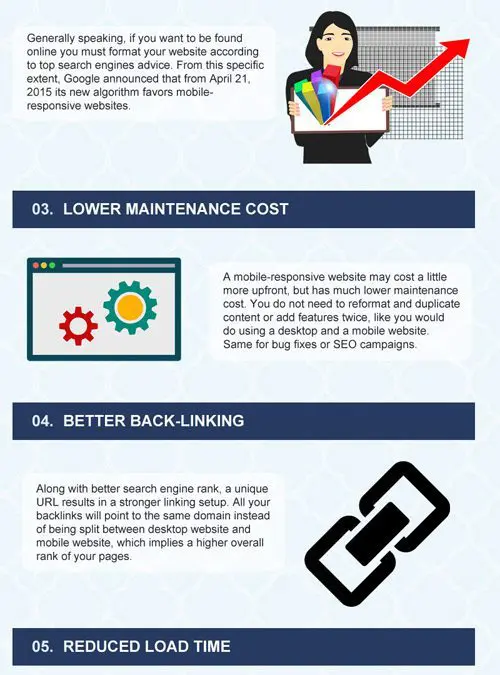 Generally speaking, if you want to be found online you must format your website according to top search engines advice. From this specific extent, Google announced that from April 21, 2015 its new algorithm favors mobile-responsive websites.

03. LOWER MAINTENANCE COST

A mobile-responsive website may cost a little more upfront, but has much lower maintenance cost. You do not need to reformat and duplicate content or add features twice, like you would do using a desktop and a mobile website. Same for bug fixes or SEO campaigns.

04. BETTER BACK-LINKING

Along with better search engine rank, a unique URL results in a stronger linking setup. All your backlinks will point to the same domain instead of being split between desktop website and mobile website, which implies a higher overall rank of your pages.

05. REDUCED LOAD TIME